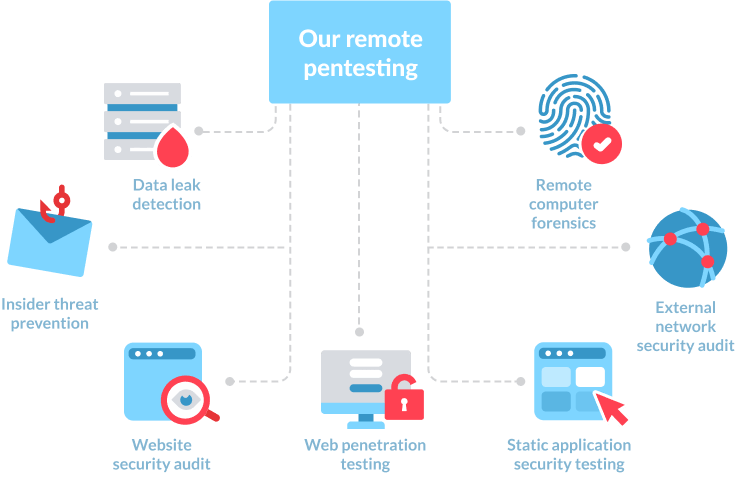 Our remote pentesting

Data leak detection

Remote computer forensics

Insider threat prevention

External network security audit

Website security audit

Web penetration testing

Static application security testing