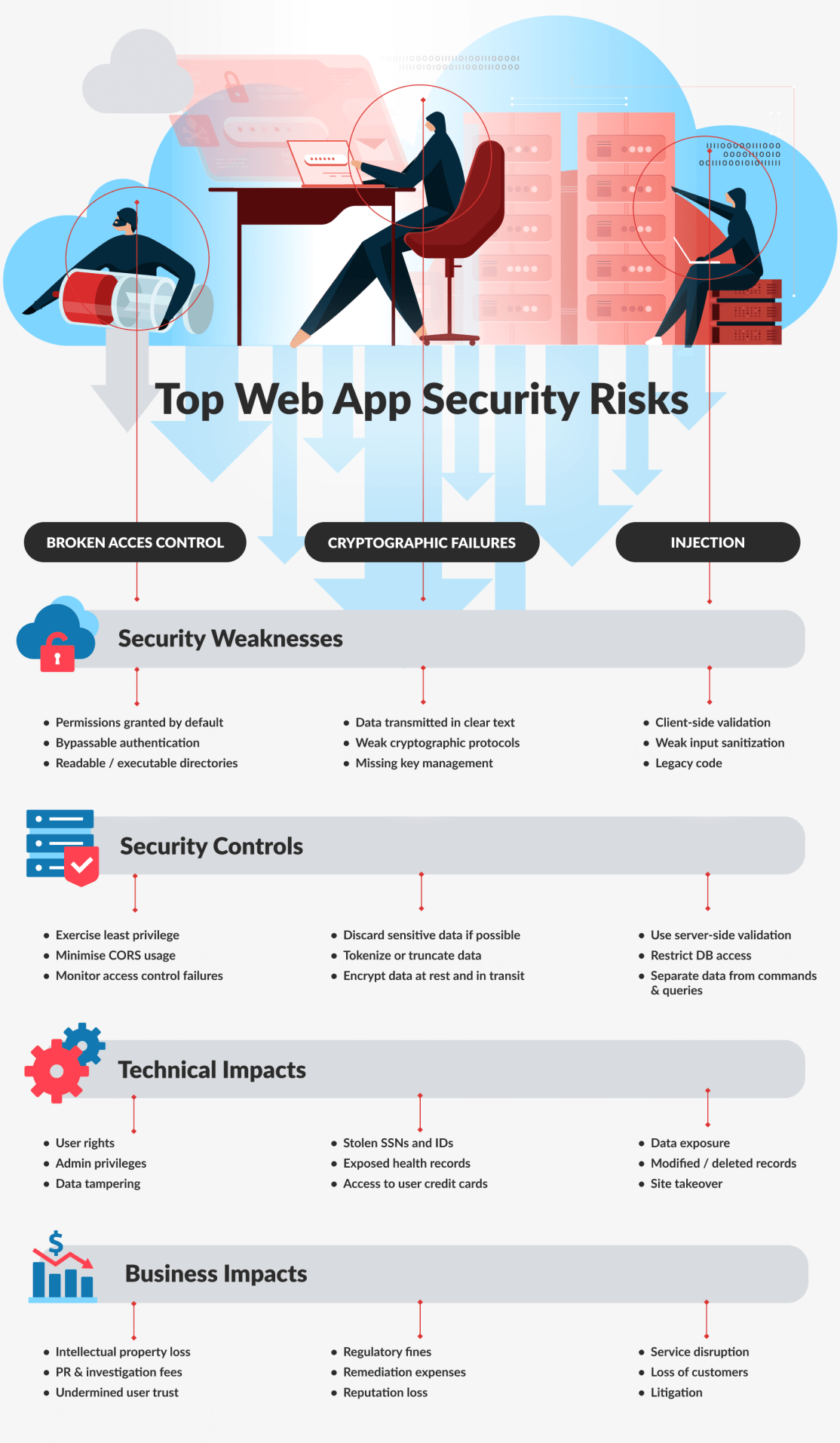 Top Web App Security Risks

BROKEN ACCES CONTROL

CRYPTOGRAPHIC FAILURES

INJECTION

Security Weaknesses

- Permissions granted by default
- Bypassable authentication
- Readable / executable directories

- Data transmitted in clear text
- Weak cryptographic protocols
- Missing key management

- Client-side validation
- Weak input sanitization
- Legacy code

Security Controls

- Exercise least privilege
- Minimise CORS usage
- Monitor access control failures

- Discard sensitive data if possible
- Tokenize or truncate data
- Encrypt data at rest and in transit

- Use server-side validation
- Restrict DB access
- Separate data from commands & queries

Technical Impacts

- User rights
- Admin privileges
- Data tampering

- Stolen SSNs and IDs
- Exposed health records
- Access to user credit cards

- Data exposure
- Modified / deleted records
- Site takeover

Business Impacts

- Intellectual property loss
- PR & investigation fees
- Undermined user trust

- Regulatory fines
- Remediation expenses
- Reputation loss

- Service disruption
- Loss of customers
- Litigation